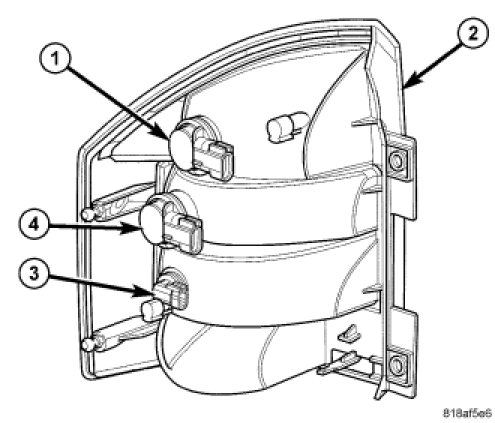 1
2
4
3
818af5e6