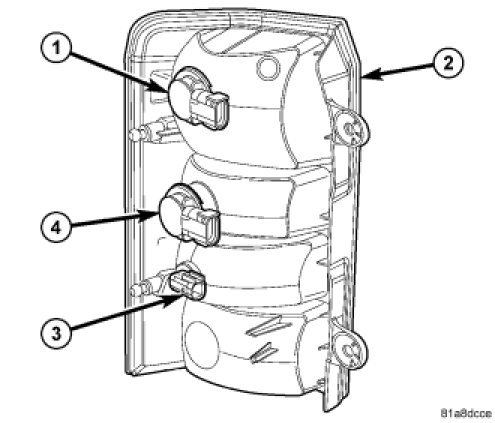 1
2
4
3
81a8dcce