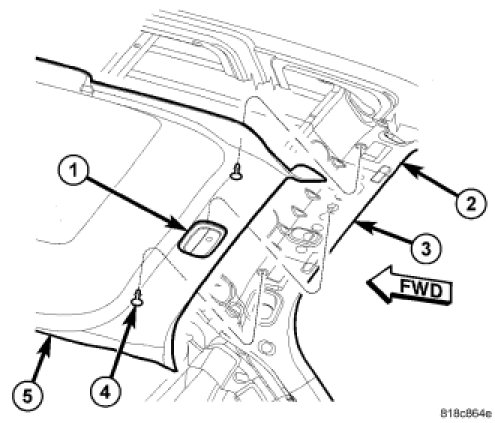 1
2
3
FWD
5
4
818c864e