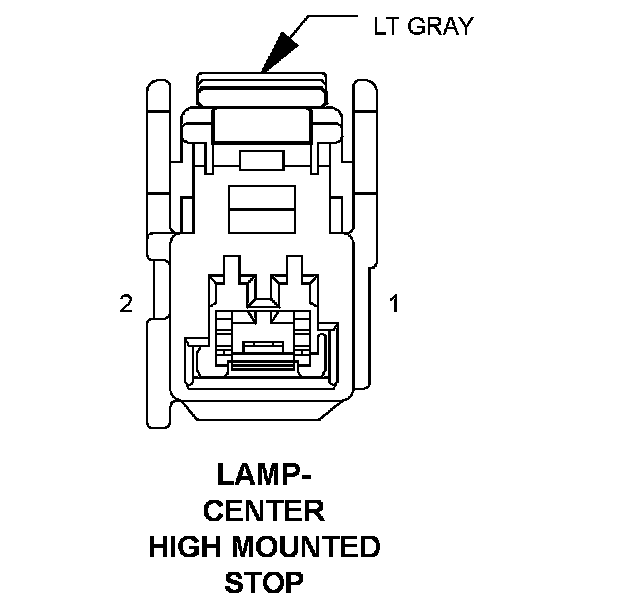 LT GRAY

2

1

LAMP-
CENTER
HIGH MOUNTED
STOP