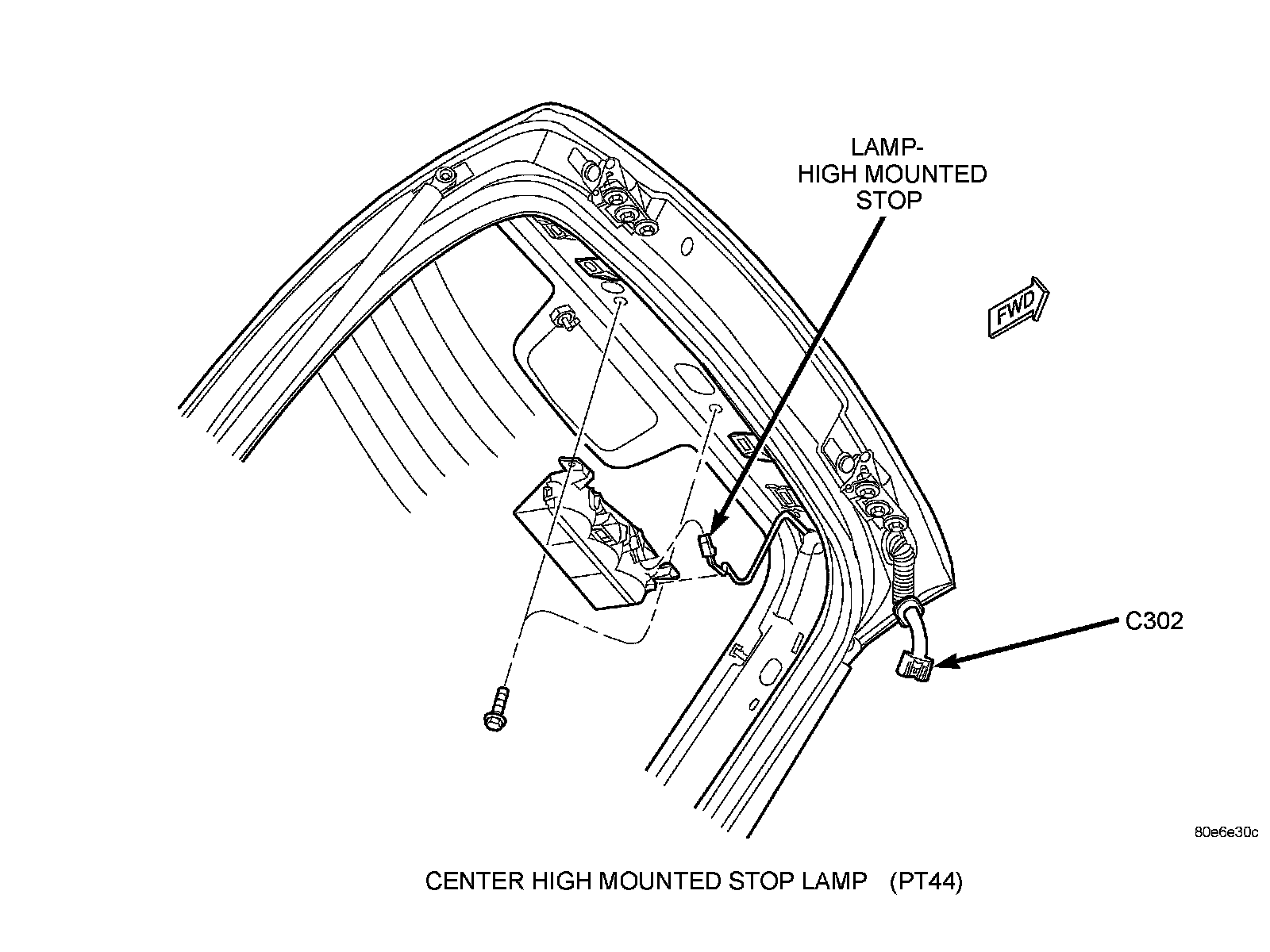 LAMP-
HIGH MOUNTED
STOP

FWD

C302

80e6e30c

CENTER HIGH MOUNTED STOP LAMP (PT44)