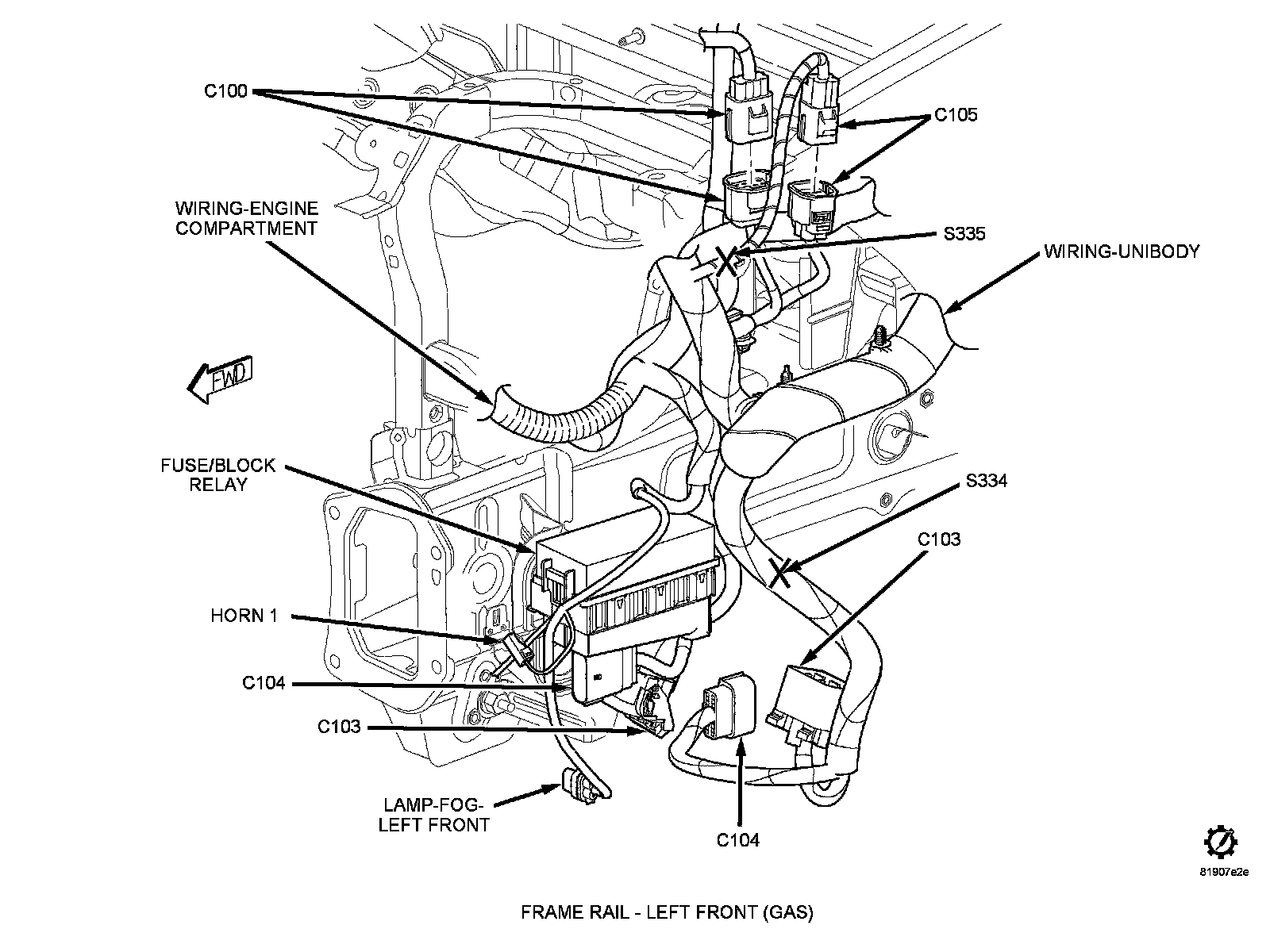 C100

C105

WIRING-ENGINE COMPARTMENT

S335

WIRING-UNIBODY

FWD

FUSE/BLOCK RELAY

S334

C103

HORN 1

C104

C103

LAMP-FOG-LEFT FRONT

C104

81907e2e

FRAME RAIL - LEFT FRONT (GAS)