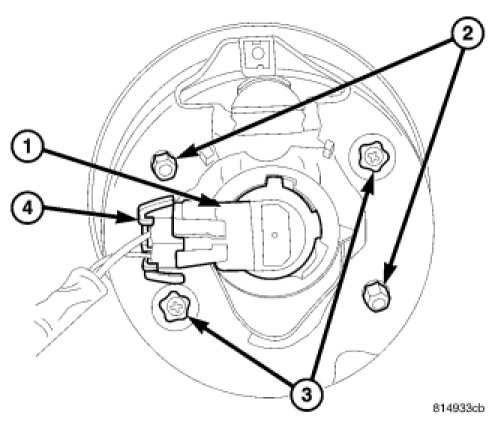 2
1
4
3
814933cb