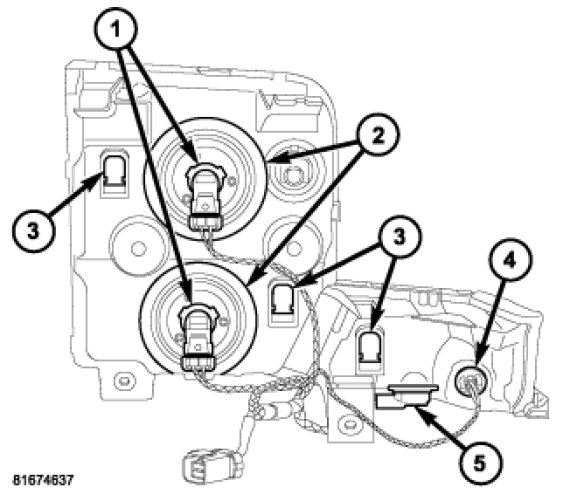 1
2
3
3
4
5
81674637