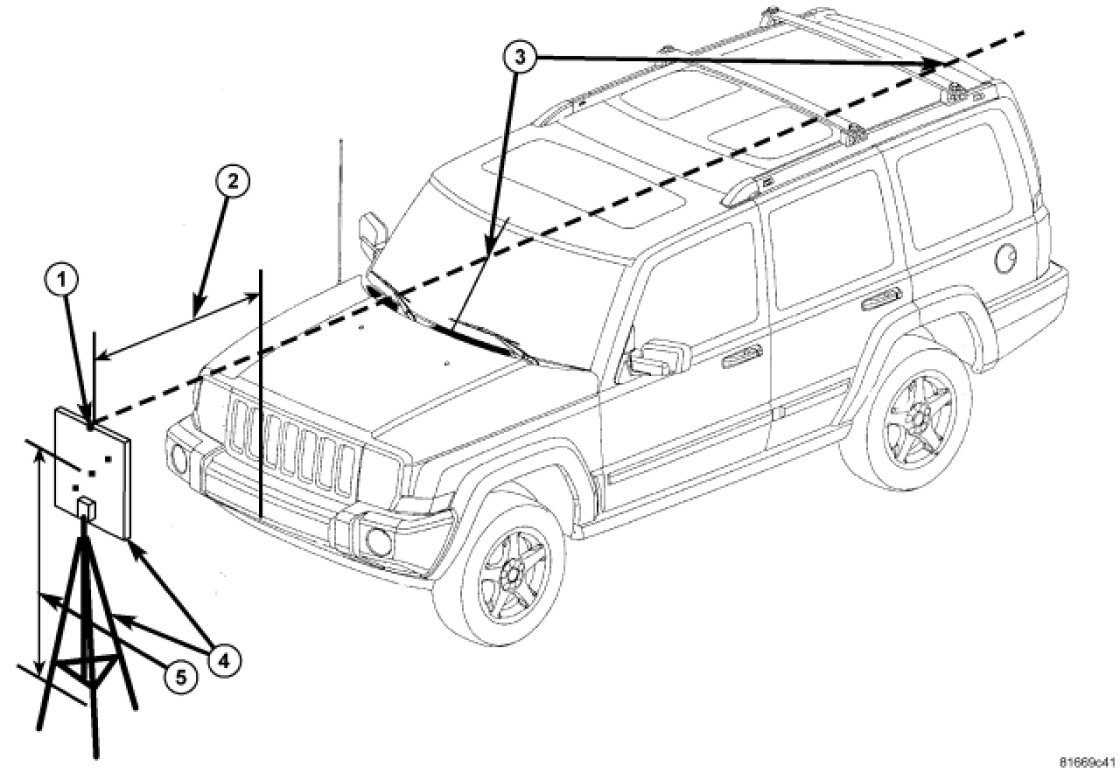 3
2
1
4
5
81669c41