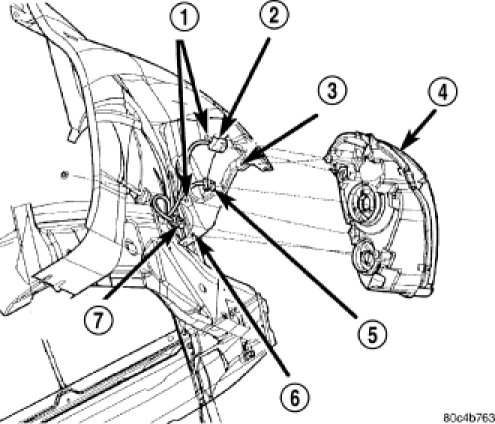 1
2
3
4
7
5
6
80c4b763