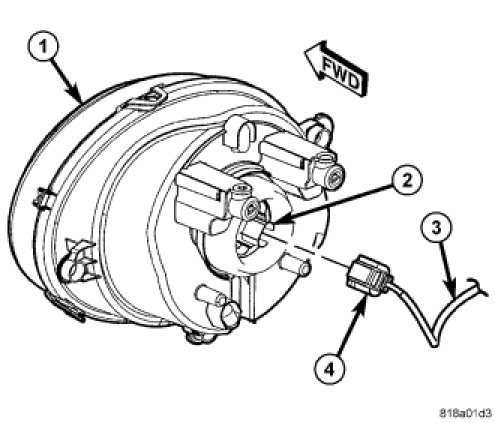 1
FWD
2
3
4
818a01d3