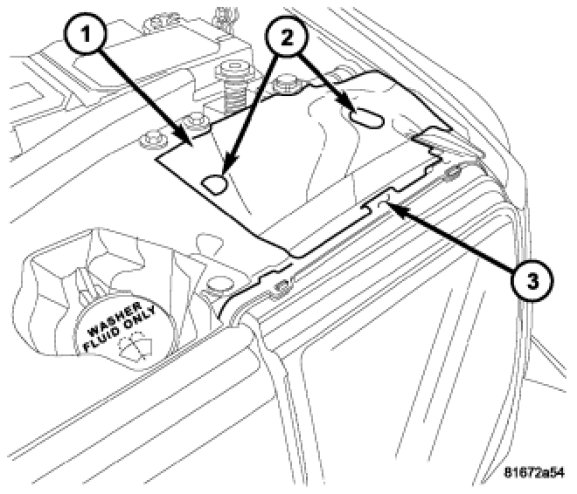 1
2
3
WASHER FLUID ONLY
81672a54