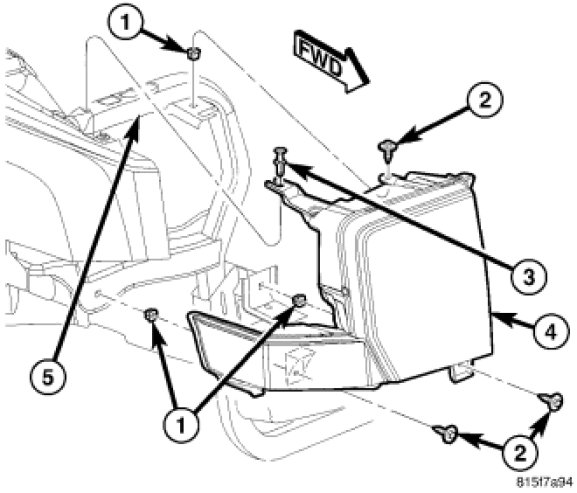 1
FWD
2
3
4
5
1
2
815f7a94