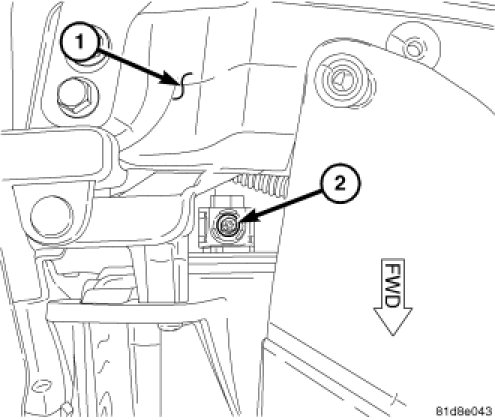 1
2
FWD
81d8e043