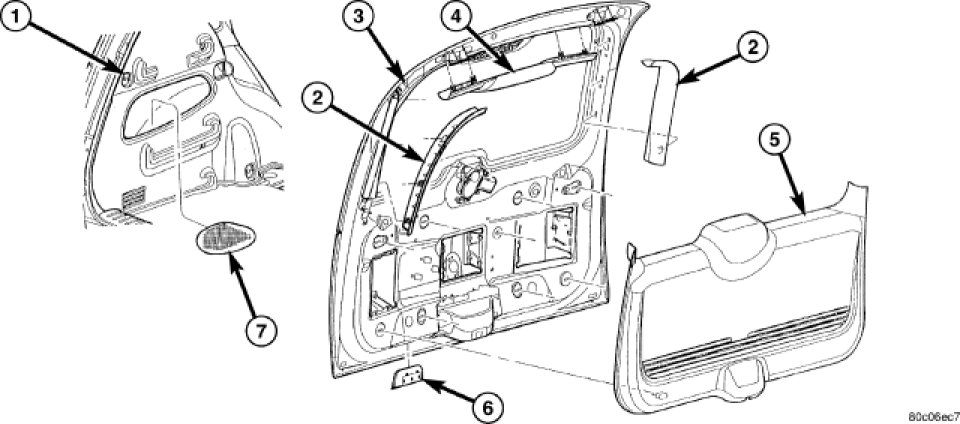 1
3
4
2
2
5
7
6
80c06ec7