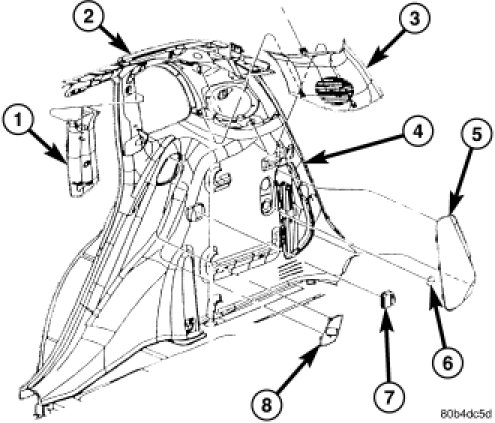 2
3
1
4
5
6
7
8
80b4dc5d