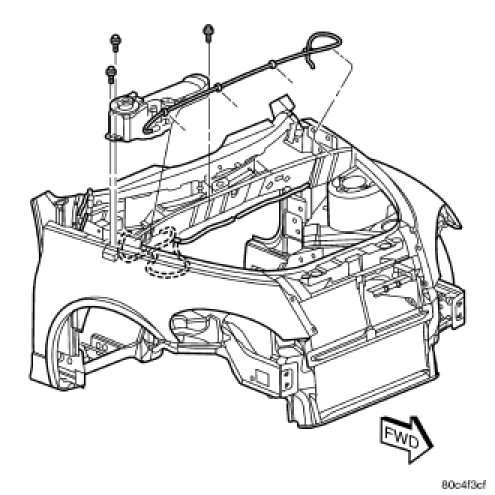 FWD

80c4f3cf