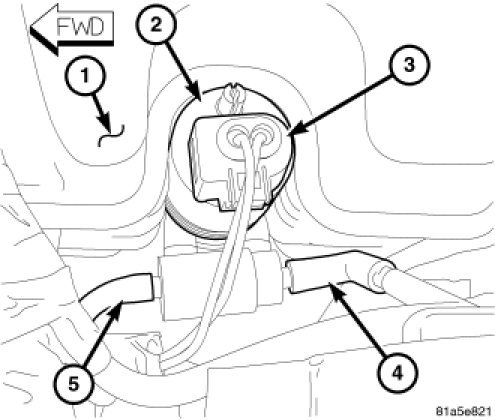 FWD
1
2
3
4
5
81a5e821