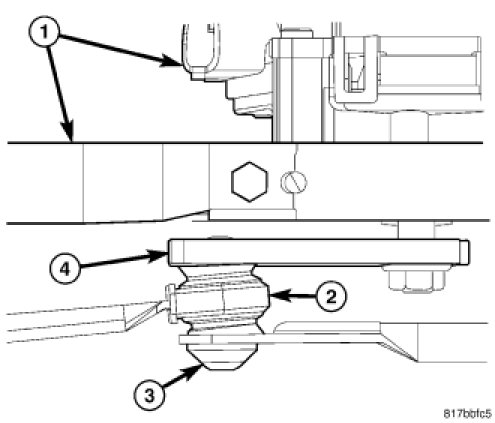 1
4
2
3
817bbfc5