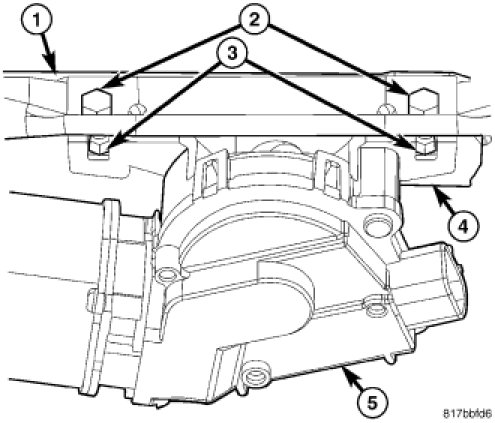 1
2
3
4
5
817bbfd6