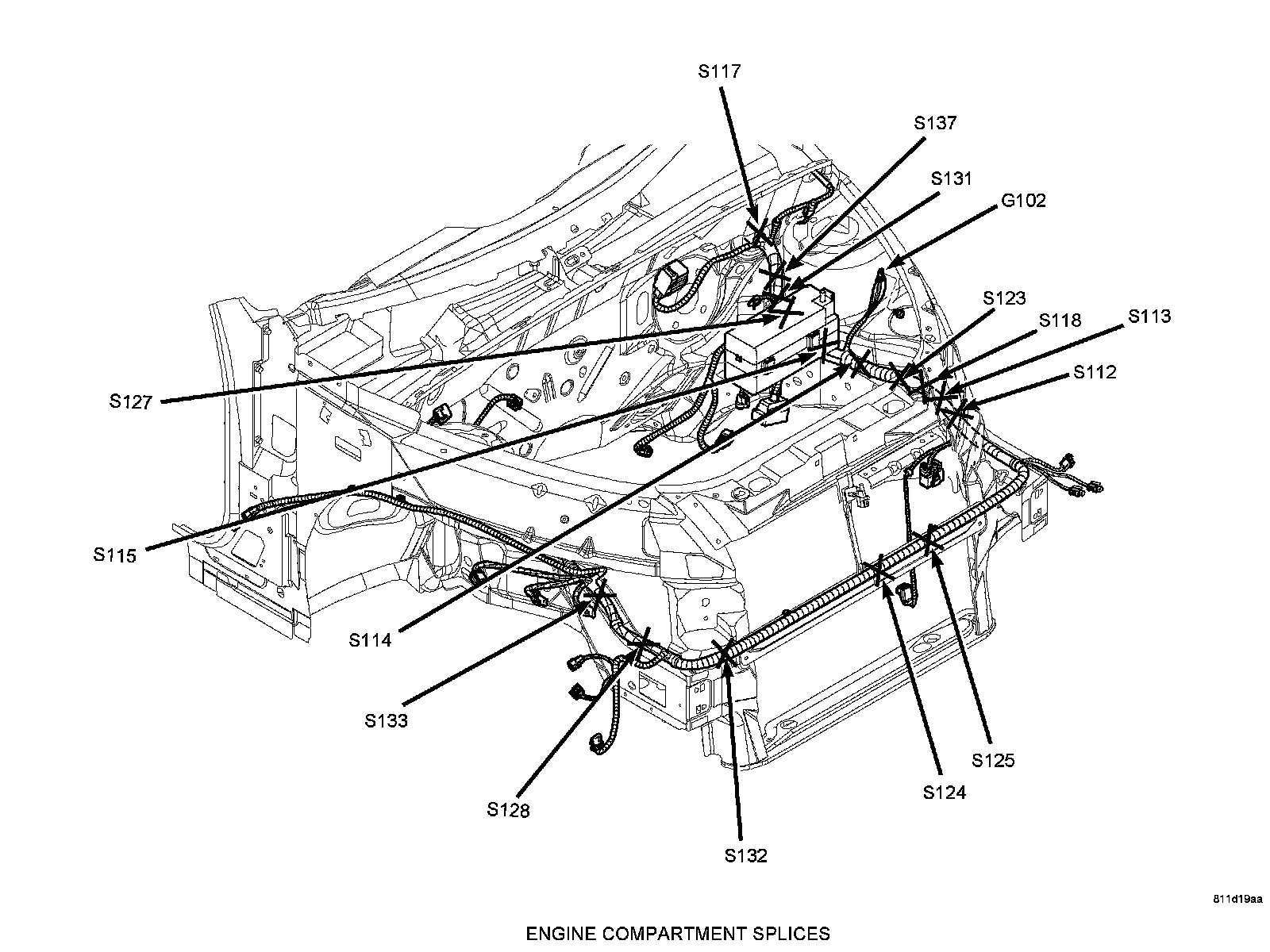 S117

S137

S131

G102

S123

S118

S113

S112

S127

S115

S114

S133

S128

S132

S124

S125

811d19aa

ENGINE COMPARTMENT SPLICES