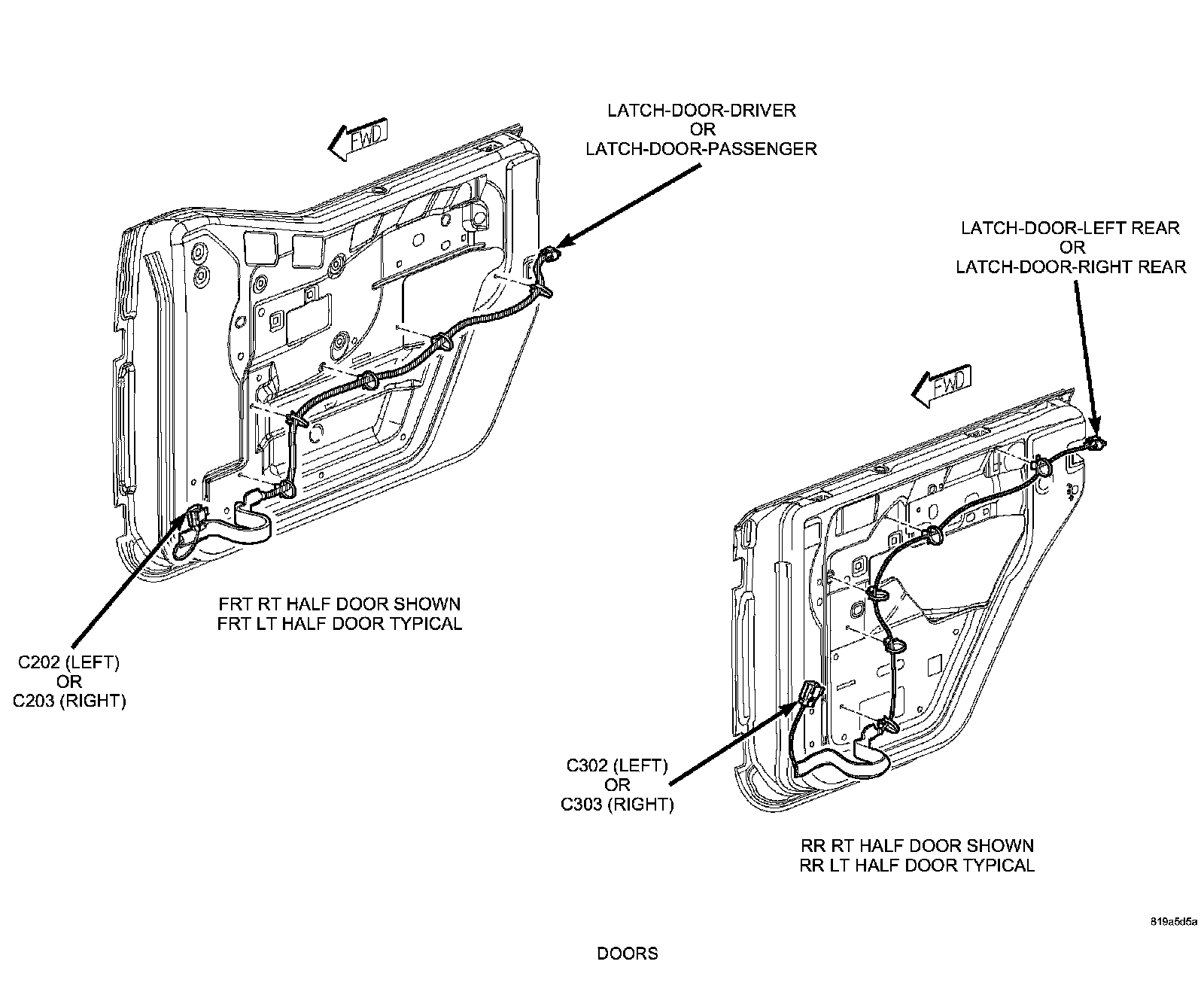 FWD

LATCH-DOOR-DRIVER
OR
LATCH-DOOR-PASSENGER

LATCH-DOOR-LEFT REAR
OR
LATCH-DOOR-RIGHT REAR

FWD

FRT RT HALF DOOR SHOWN
FRT LT HALF DOOR TYPICAL

C202 (LEFT)
OR
C203 (RIGHT)

C302 (LEFT)
OR
C303 (RIGHT)

RR RT HALF DOOR SHOWN
RR LT HALF DOOR TYPICAL

819a5d5a

DOORS