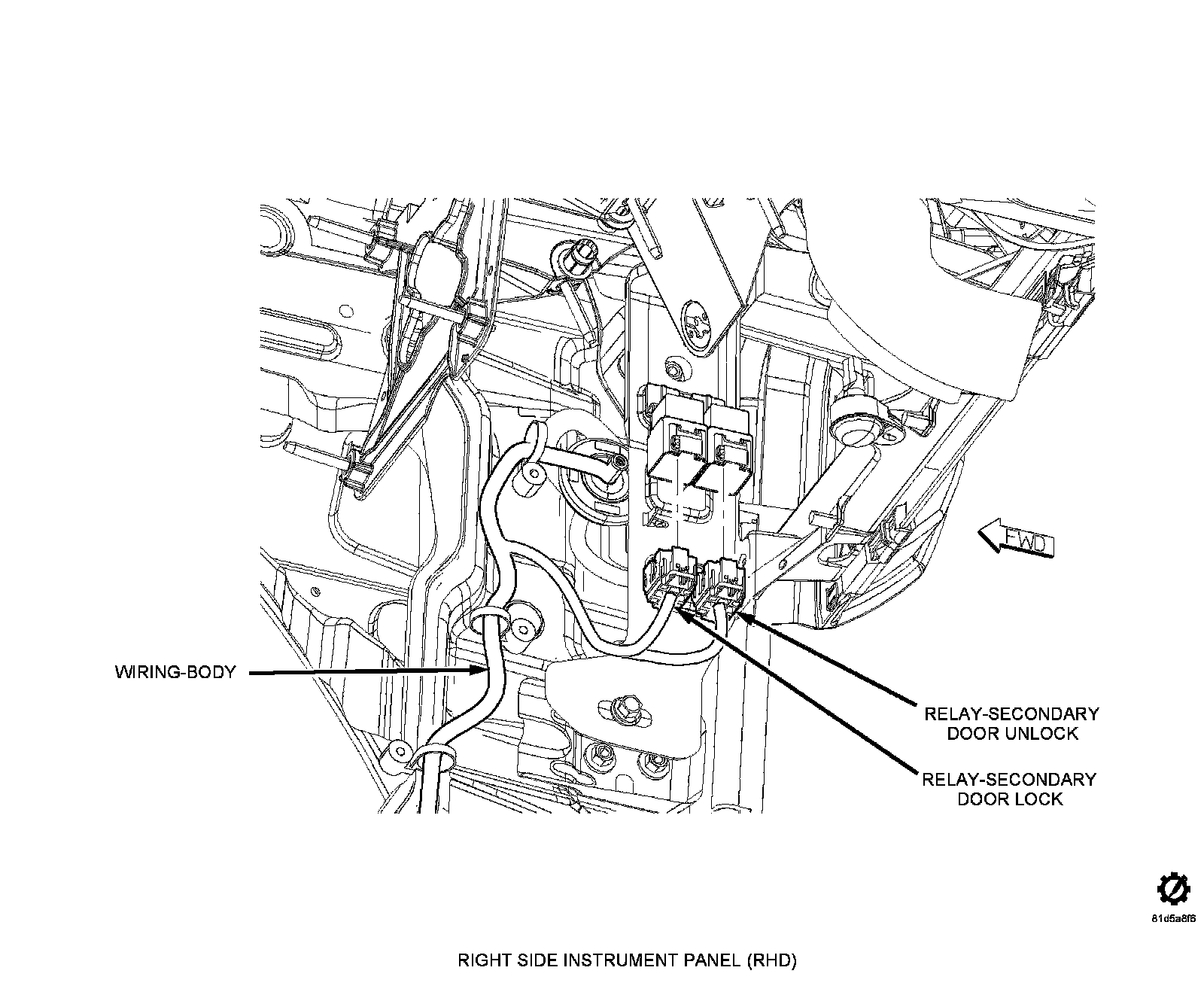 FWD

WIRING-BODY

RELAY-SECONDARY DOOR UNLOCK

RELAY-SECONDARY DOOR LOCK

81d5a8f6

RIGHT SIDE INSTRUMENT PANEL (RHD)