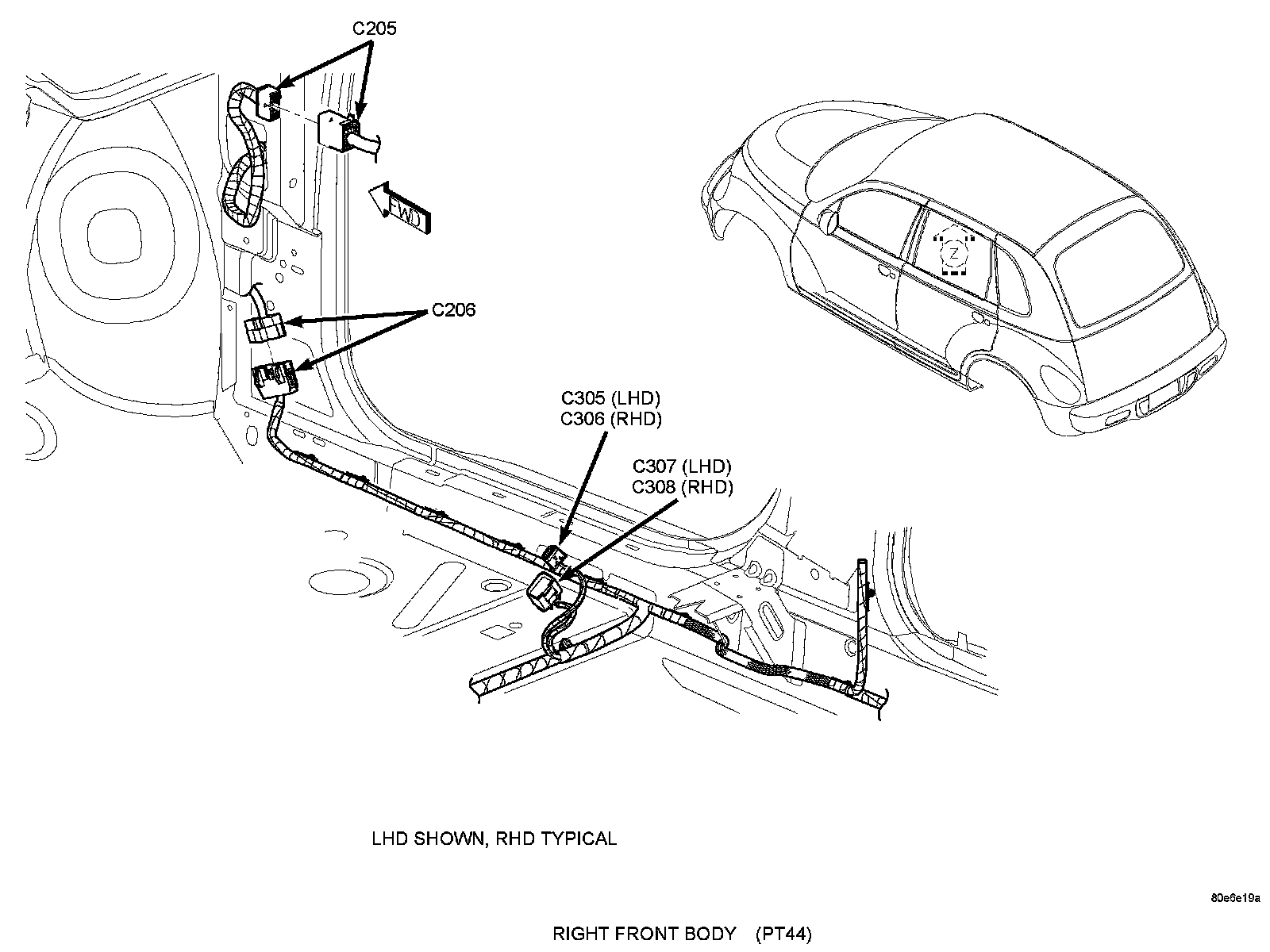 C205

FWD

Z

C206

C305 (LHD)
C306 (RHD)

C307 (LHD)
C308 (RHD)

LHD SHOWN, RHD TYPICAL

80e6e19a

RIGHT FRONT BODY (PT44)