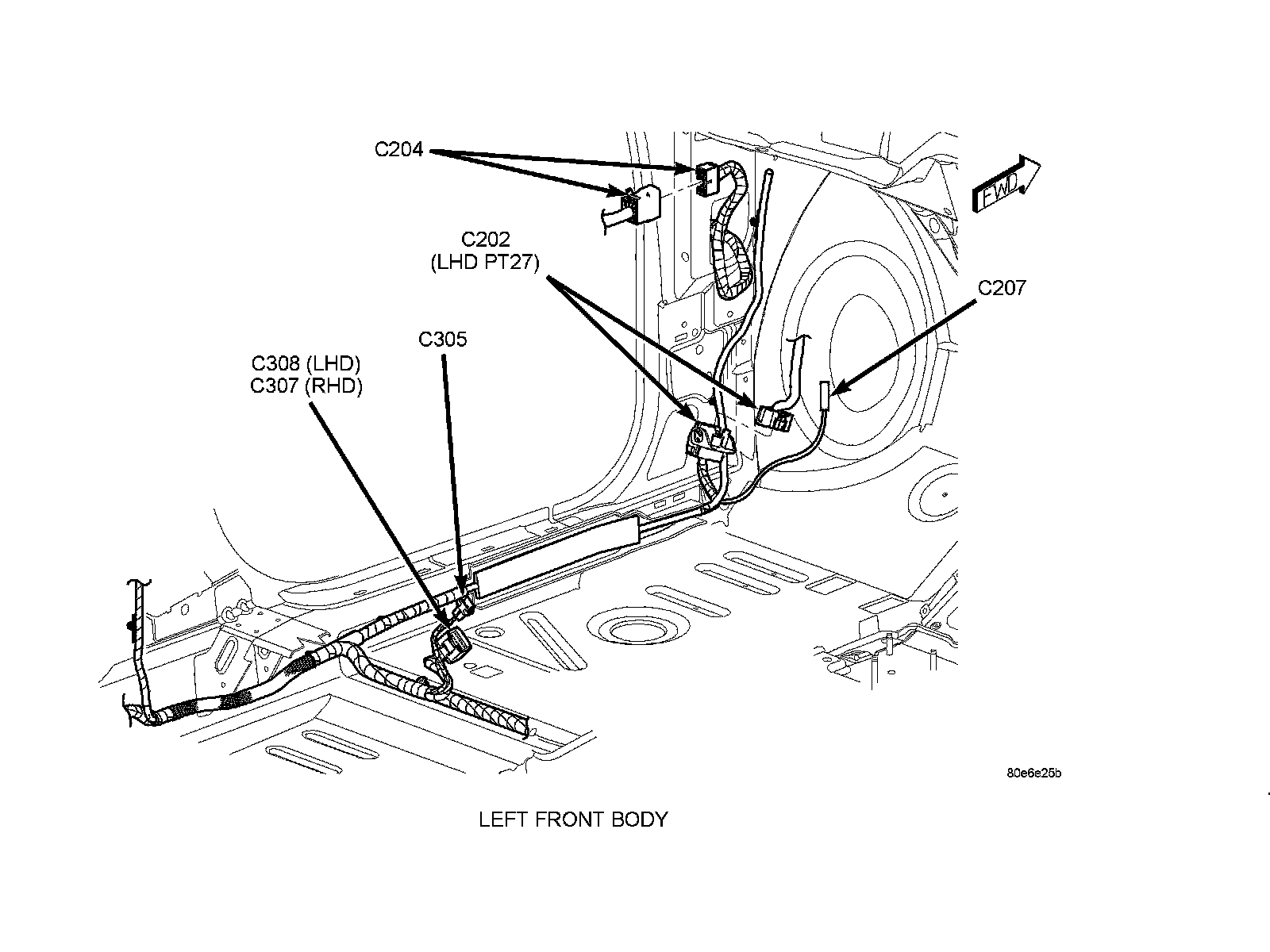 C204

FWD

C202
(LHD PT27)

C207

C305

C308 (LHD)
C307 (RHD)

80e6e25b

LEFT FRONT BODY