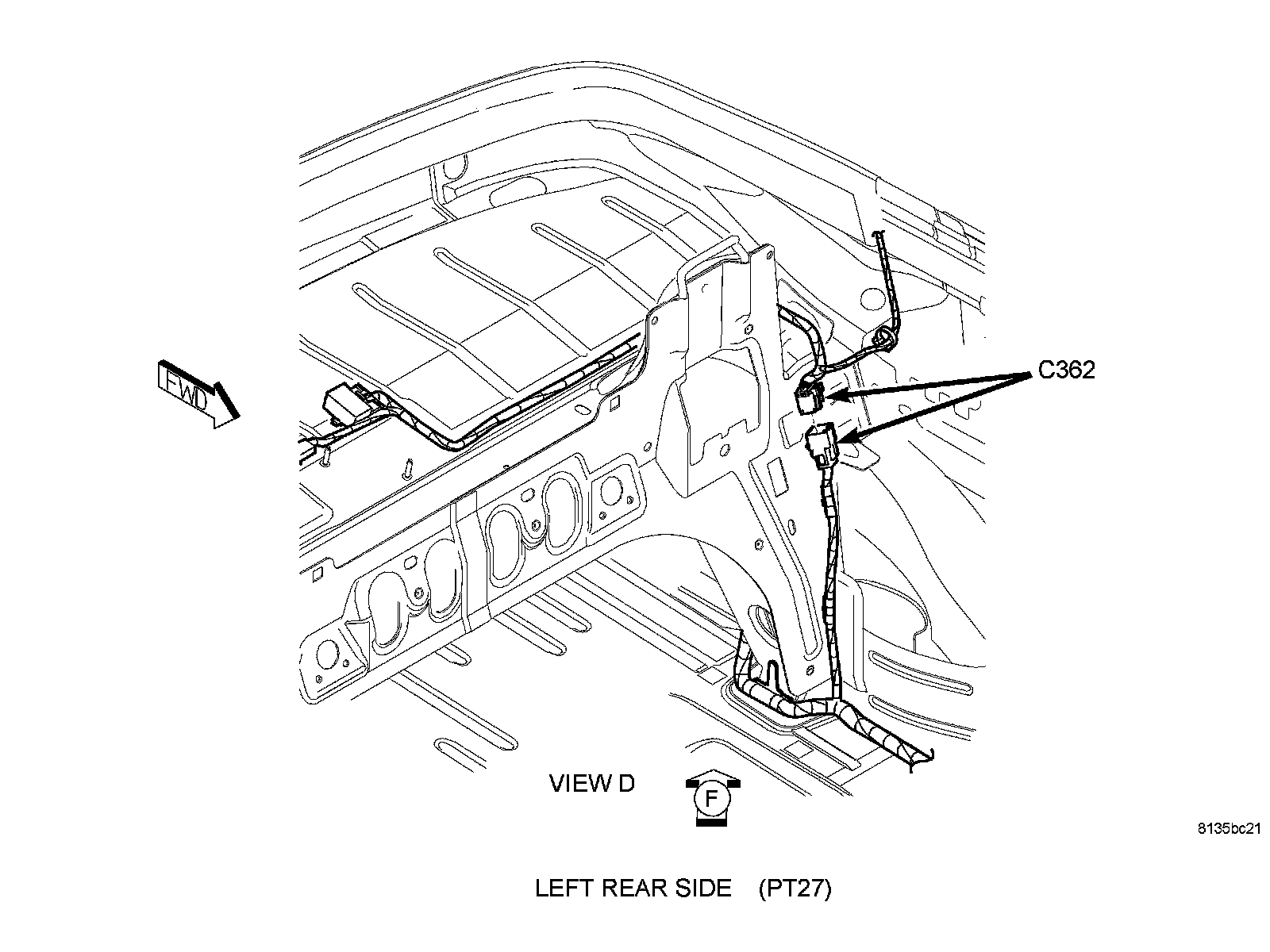 FWD

C362

VIEW D

F

8135bc21

LEFT REAR SIDE (PT27)