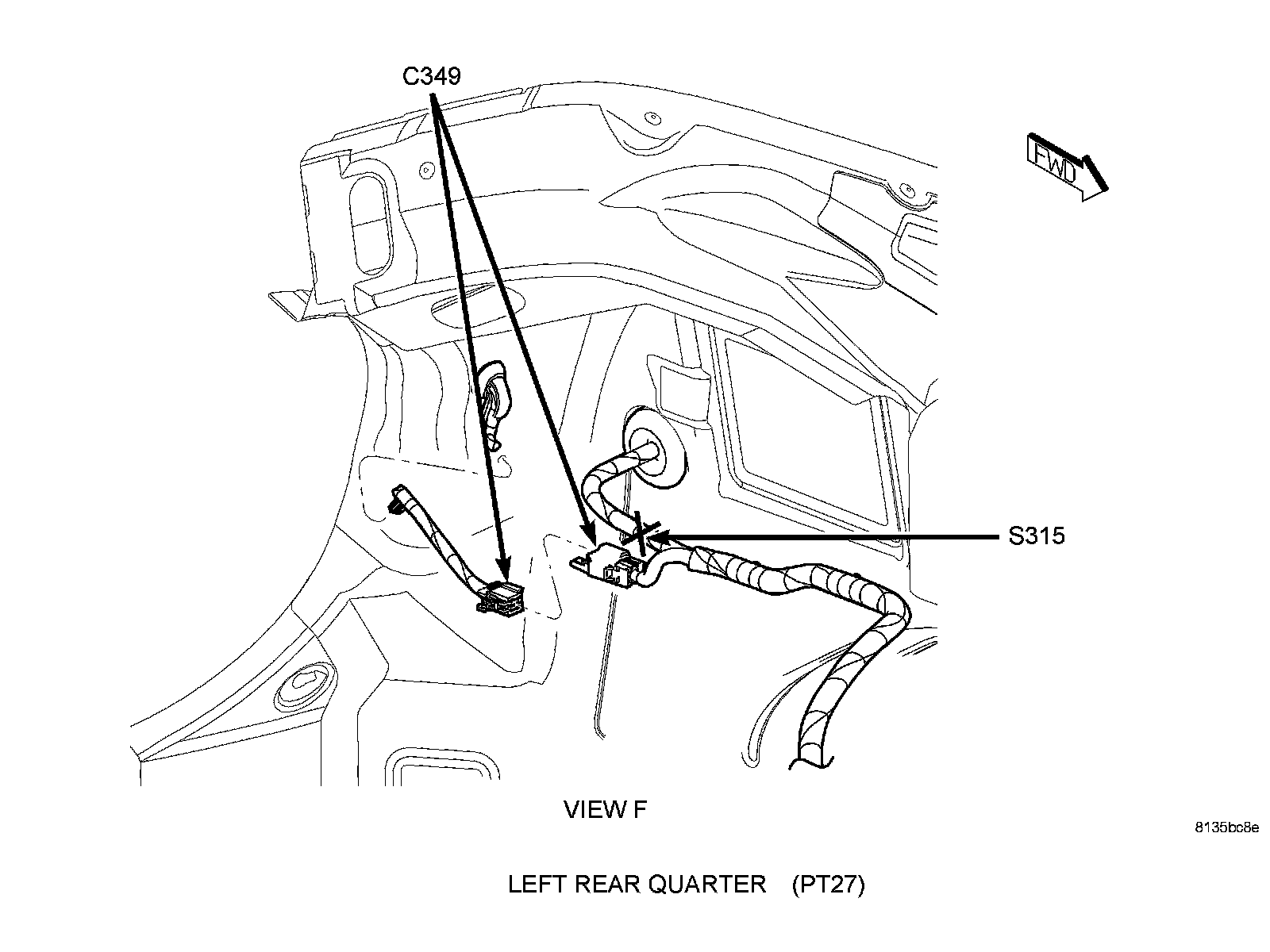 C349

FWD

S315

VIEW F

8135bc8e

LEFT REAR QUARTER (PT27)