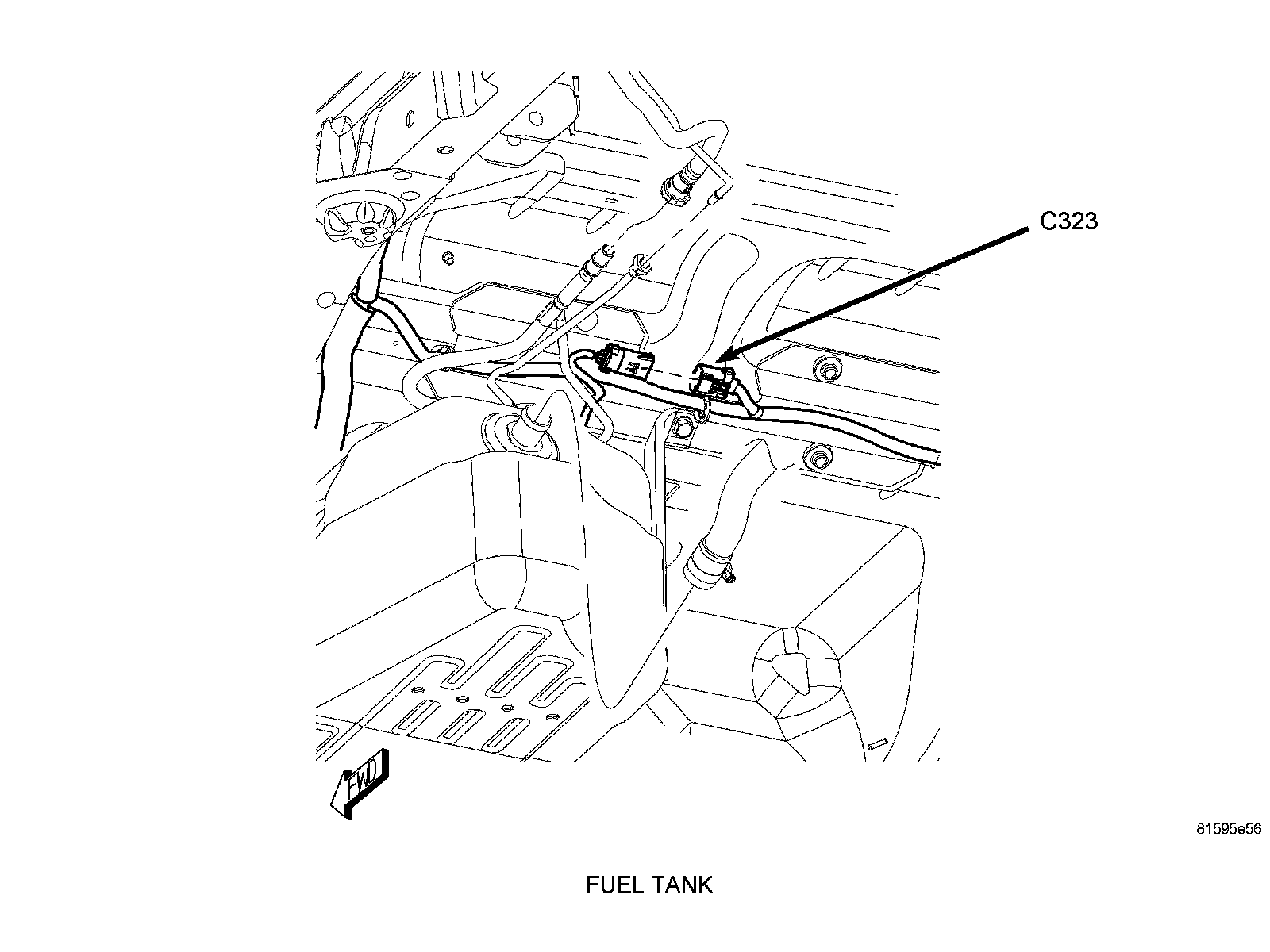 C323

FWD

81595e56

FUEL TANK