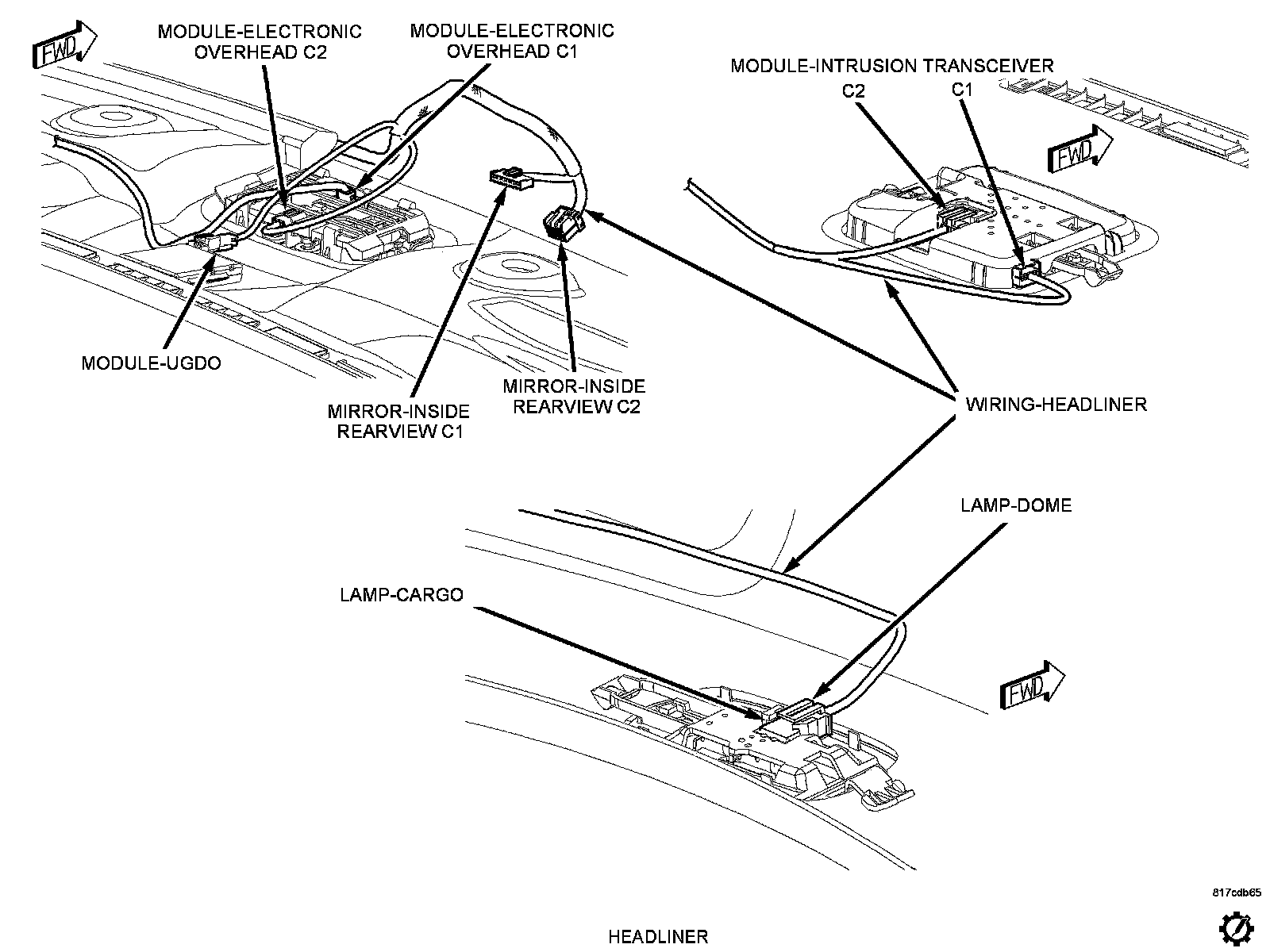 FWD

MODULE-ELECTRONIC OVERHEAD C2

MODULE-ELECTRONIC OVERHEAD C1

MODULE-INTRUSION TRANSCEIVER

C2

C1

FWD

MODULE-UGDO

MIRROR-INSIDE REARVIEW C1

MIRROR-INSIDE REARVIEW C2

WIRING-HEADLINER

LAMP-DOME

LAMP-CARGO

FWD

817cdb65

HEADLINER