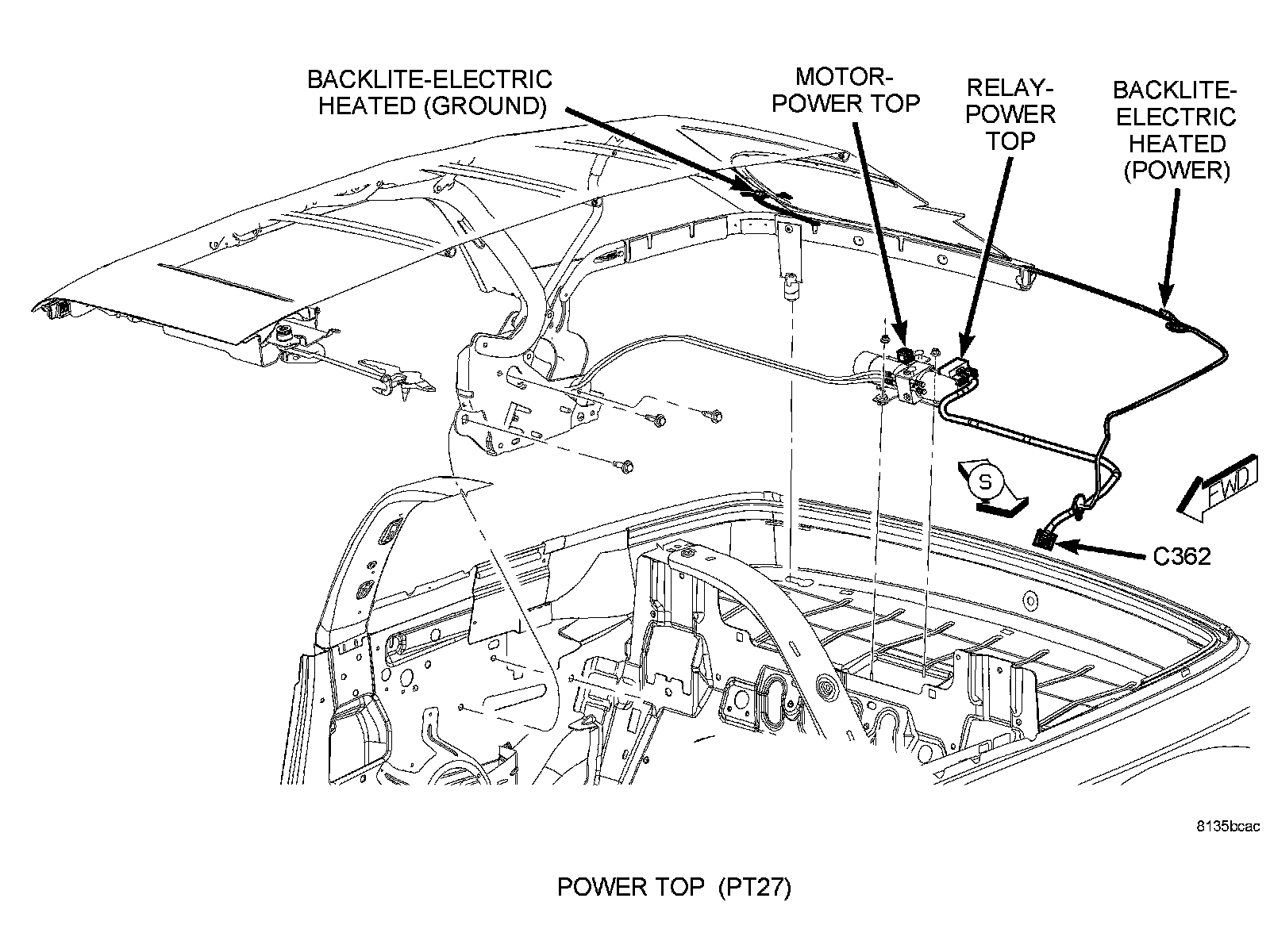 BACKLITE-ELECTRIC HEATED (GROUND)

MOTOR-POWER TOP

RELAY-POWER TOP

BACKLITE-ELECTRIC HEATED (POWER)

S

FWD

C362

8135bcac

POWER TOP (PT27)