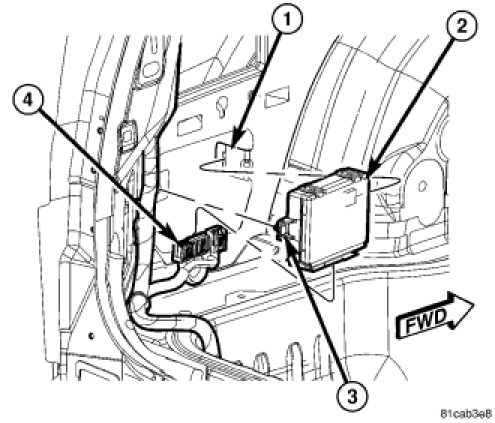 1
2
4
FWD
3
81cab3e8