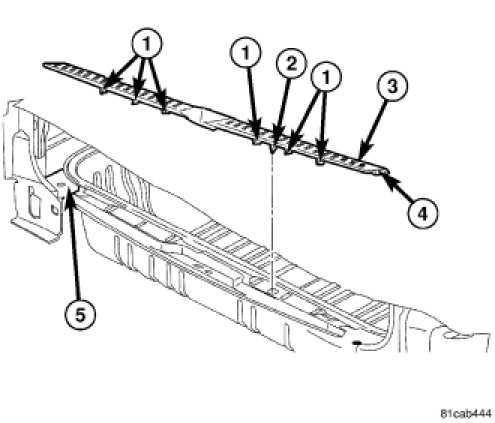 1
1
2
1
3
4
5
81cab444