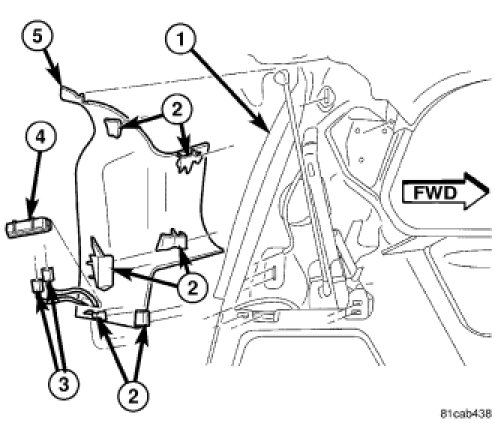 5
1
2
4
FWD
2
3
2
81cab438