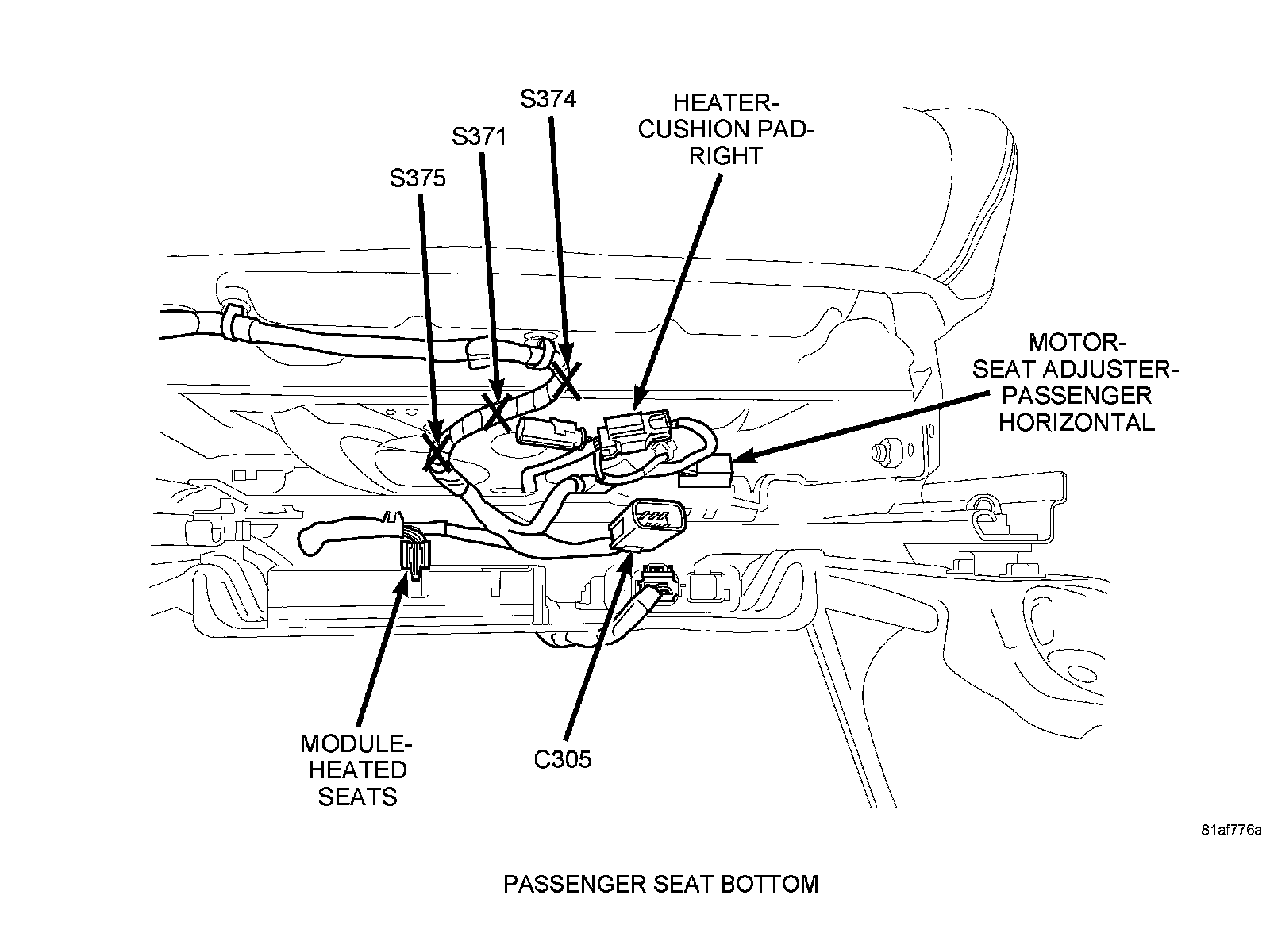 S374

S371

S375

HEATER-CUSHION PAD-RIGHT

MOTOR-SEAT ADJUSTER-PASSENGER HORIZONTAL

MODULE-HEATED SEATS

C305

81af776a

PASSENGER SEAT BOTTOM