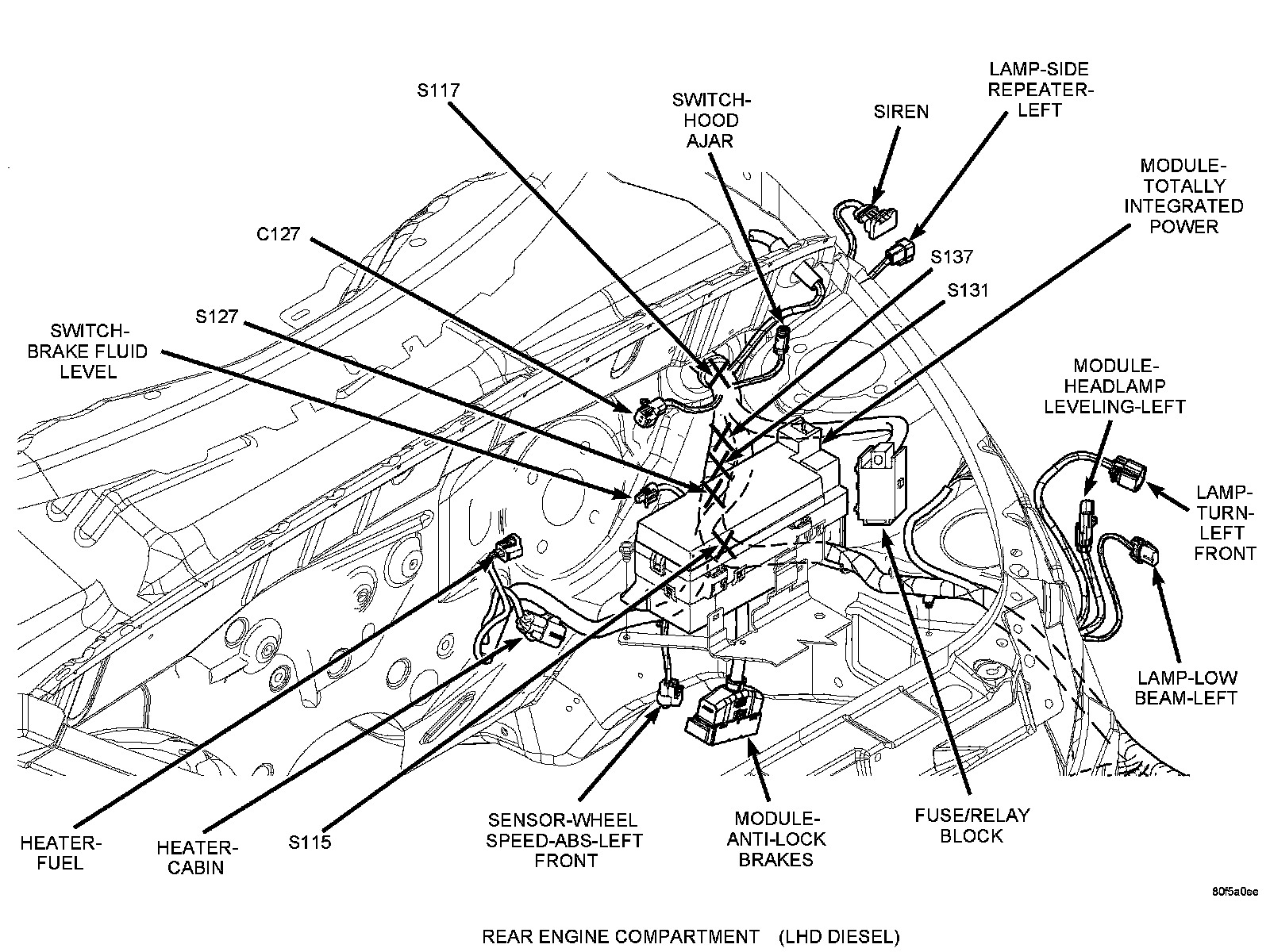 S117

SWITCH-HOOD AJAR

SIREN

LAMP-SIDE REPEATER-LEFT

MODULE-TOTALLY INTEGRATED POWER

C127

S137

S131

S127

SWITCH-BRAKE FLUID LEVEL

MODULE-HEADLAMP LEVELING-LEFT

LAMP-TURN-LEFT FRONT

LAMP-LOW BEAM-LEFT

HEATER-FUEL

HEATER-CABIN

S115

SENSOR-WHEEL SPEED-ABS-LEFT FRONT

MODULE-ANTI-LOCK BRAKES

FUSE/RELAY BLOCK

80f5a0ee

REAR ENGINE COMPARTMENT (LHD DIESEL)