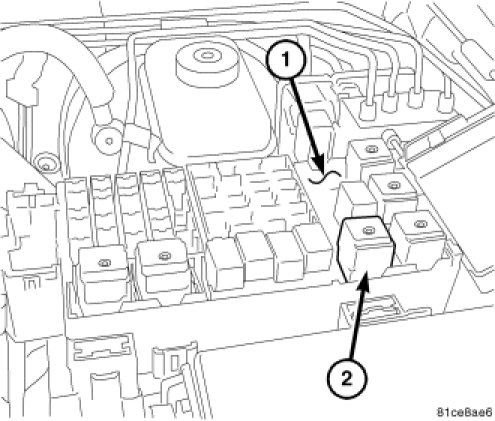 1

2

81ce8ae6