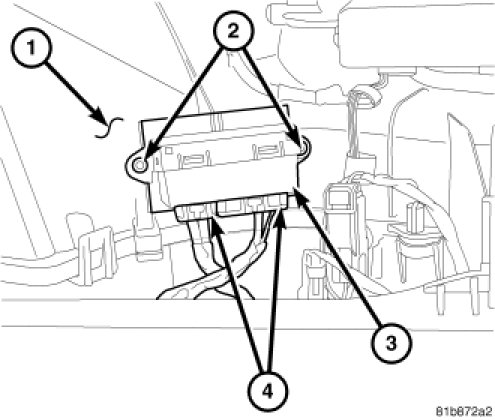 1
2
3
4
81b872a2