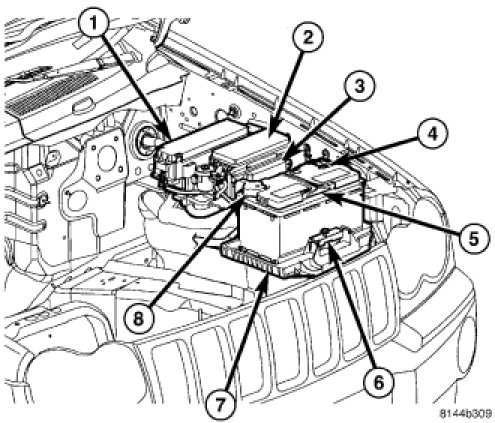 1
2
3
4
5
8
6
7
8144b309