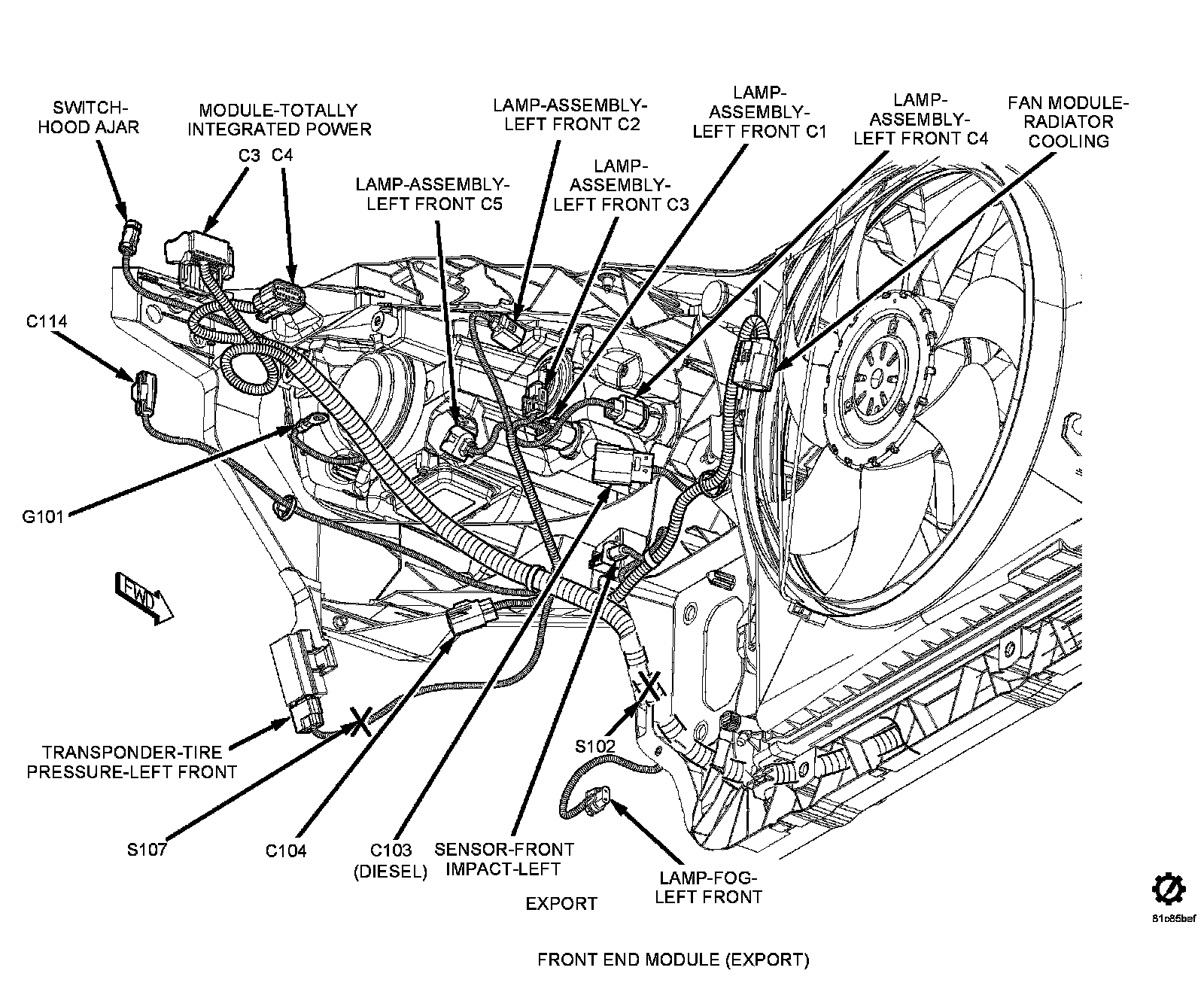 SWITCH-HOOD AJAR

MODULE-TOTALLY INTEGRATED POWER

C3 C4

LAMP-ASSEMBLY-LEFT FRONT C2

LAMP-ASSEMBLY-LEFT FRONT C1

LAMP-ASSEMBLY-LEFT FRONT C4

FAN MODULE-RADIATOR COOLING

LAMP-ASSEMBLY-LEFT FRONT C5

LAMP-ASSEMBLY-LEFT FRONT C3

C114

G101

FWD

TRANSPONDER-TIRE PRESSURE-LEFT FRONT

S107

C104

C103 (DIESEL)

SENSOR-FRONT IMPACT-LEFT

EXPORT

S102

LAMP-FOG-LEFT FRONT

81c85bef

FRONT END MODULE (EXPORT)