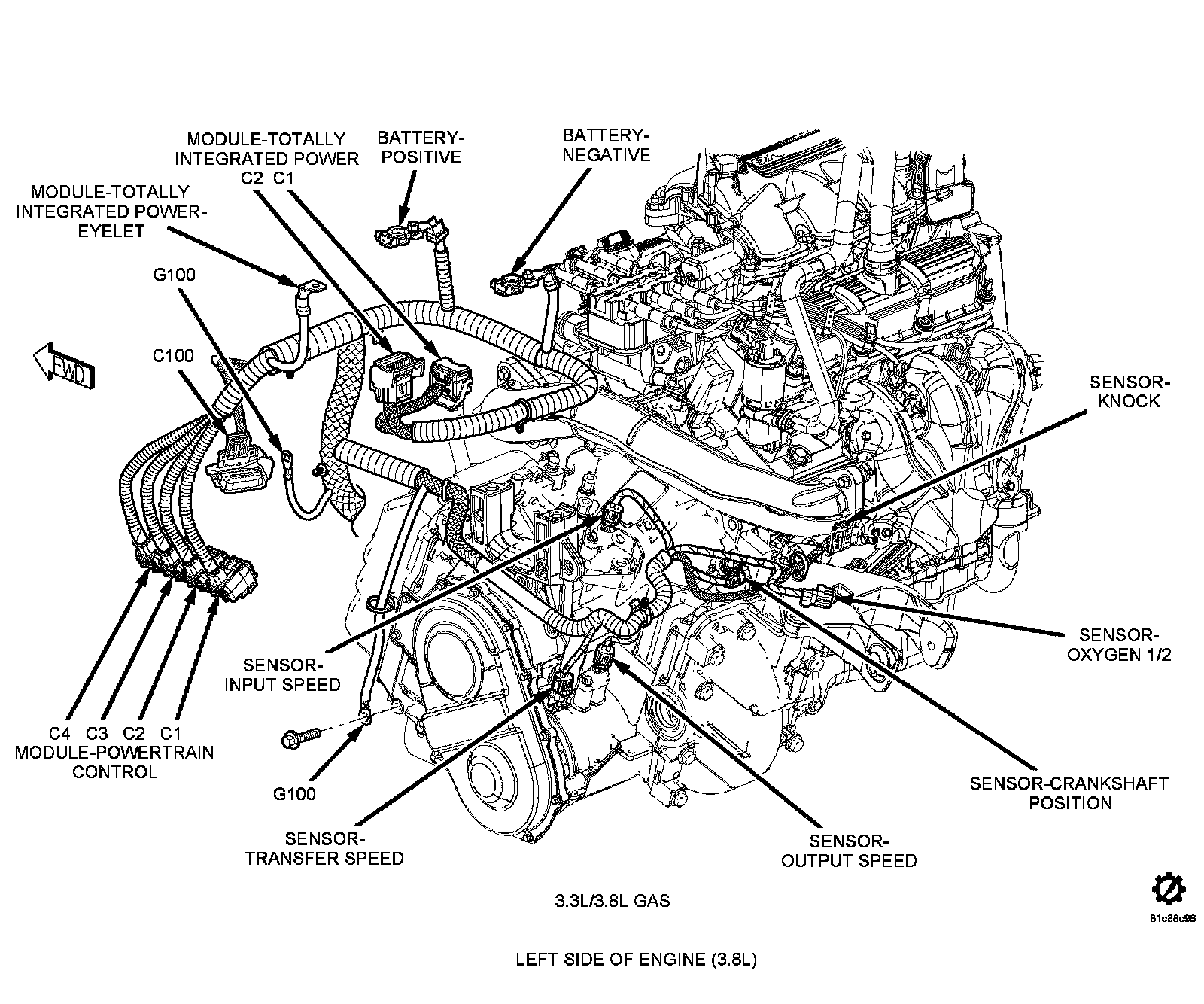 MODULE-TOTALLY INTEGRATED POWER
C2 C1

BATTERY-POSITIVE

BATTERY-NEGATIVE

MODULE-TOTALLY INTEGRATED POWER-EYELET

G100

C100

FWD

SENSOR-KNOCK

SENSOR-OXYGEN 1/2

SENSOR-INPUT SPEED

C4 C3 C2 C1
MODULE-POWERTRAIN CONTROL

G100

SENSOR-CRANKSHAFT POSITION

SENSOR-TRANSFER SPEED

SENSOR-OUTPUT SPEED

3.3L/3.8L GAS

81c88c96

LEFT SIDE OF ENGINE (3.8L)