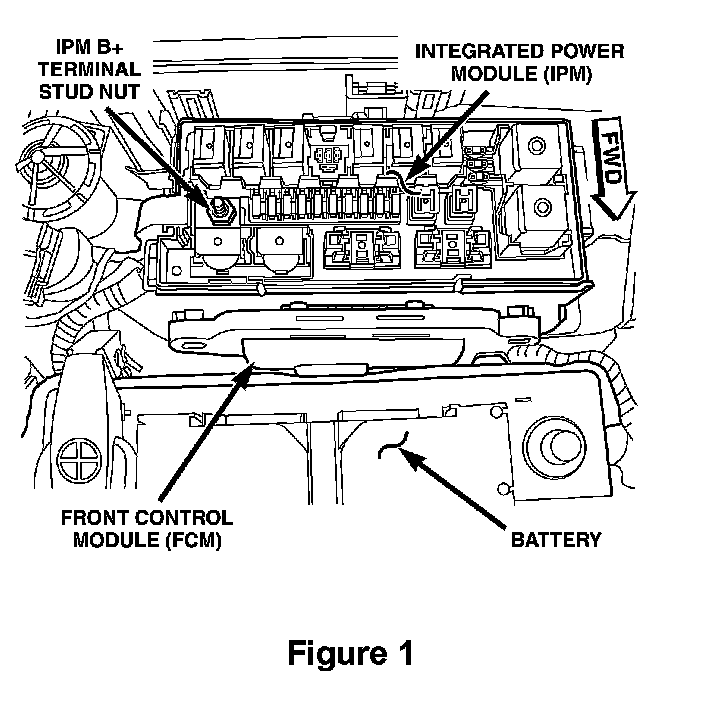 IPM B+ TERMINAL STUD NUT

INTEGRATED POWER MODULE (IPM)

FWD

FRONT CONTROL MODULE (FCM)

BATTERY

Figure 1