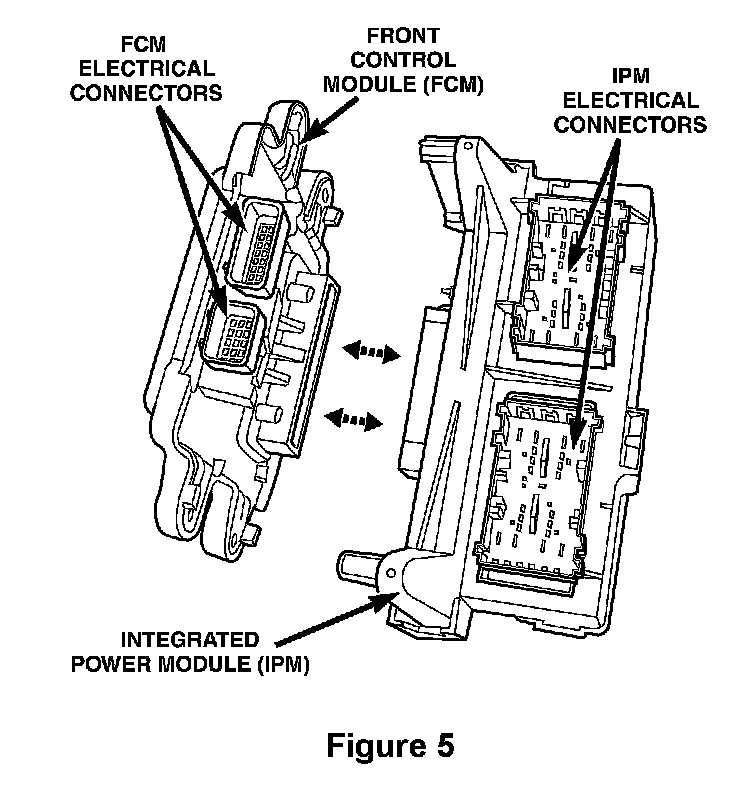 FCM ELECTRICAL CONNECTORS

FRONT CONTROL MODULE (FCM)

IPM ELECTRICAL CONNECTORS

INTEGRATED POWER MODULE (IPM)

Figure 5