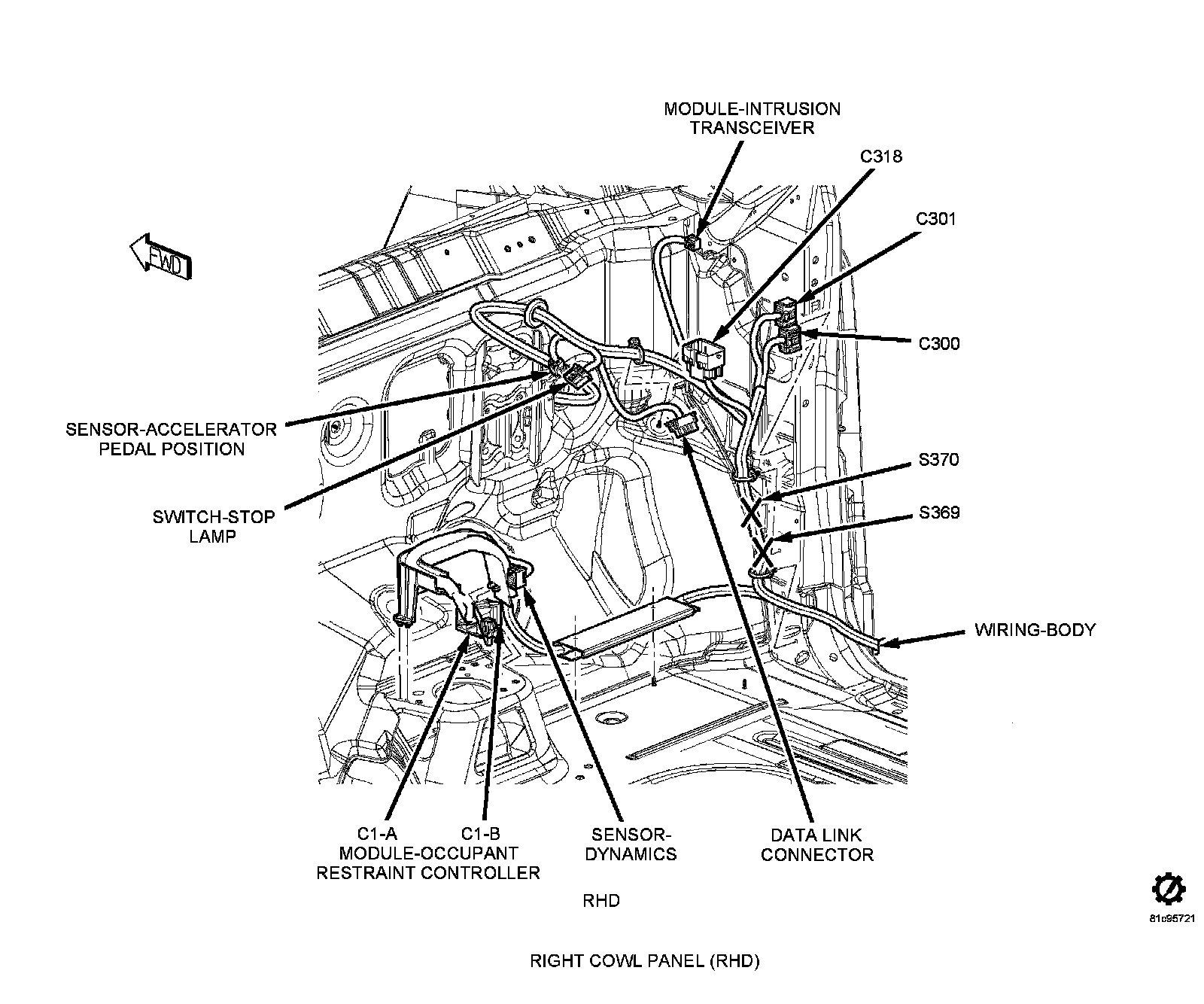 MODULE-INTRUSION TRANSCEIVER

C318

C301

FWD

C300

SENSOR-ACCELERATOR PEDAL POSITION

S370

SWITCH-STOP LAMP

S369

WIRING-BODY

C1-A

C1-B

MODULE-OCCUPANT RESTRAINT CONTROLLER

SENSOR-DYNAMICS

DATA LINK CONNECTOR

RHD

81c95721

RIGHT COWL PANEL (RHD)