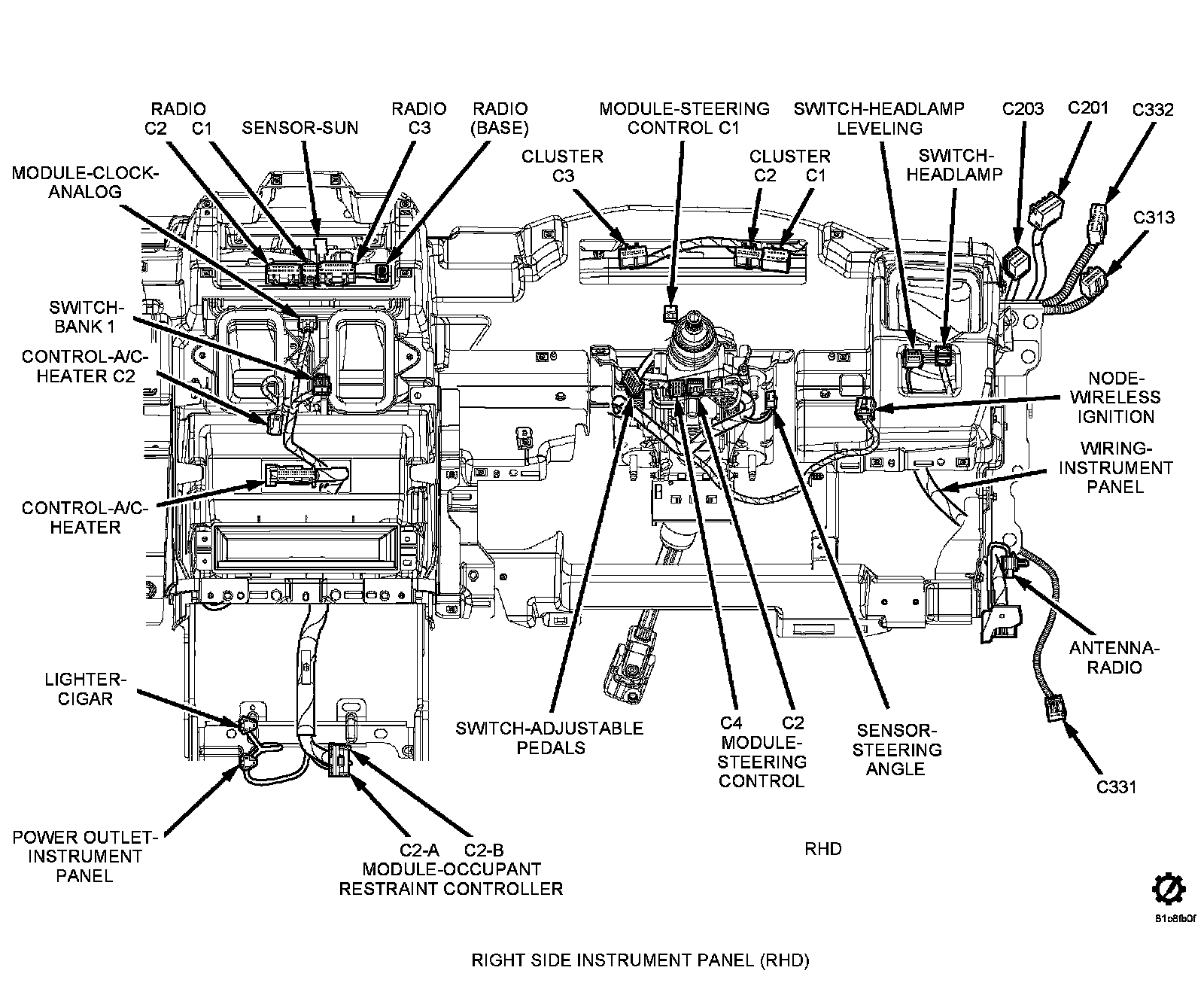 RADIO
C2 C1

SENSOR-SUN

RADIO
C3

RADIO
(BASE)

MODULE-STEERING
CONTROL C1

SWITCH-HEADLAMP
LEVELING

C203

C201

C332

MODULE-CLOCK-
ANALOG

CLUSTER
C3

CLUSTER
C2 C1

SWITCH-
HEADLAMP

C313

SWITCH-
BANK 1

CONTROL-A/C-
HEATER C2

NODE-
WIRELESS
IGNITION

WIRING-
INSTRUMENT
PANEL

CONTROL-A/C-
HEATER

ANTENNA-
RADIO

LIGHTER-
CIGAR

SWITCH-ADJUSTABLE
PEDALS

C4 C2
MODULE-
STEERING
CONTROL

SENSOR-
STEERING
ANGLE

C331

POWER OUTLET-
INSTRUMENT
PANEL

C2-A C2-B
MODULE-OCCUPANT
RESTRAINT CONTROLLER

RHD

81c8fb0f

RIGHT SIDE INSTRUMENT PANEL (RHD)