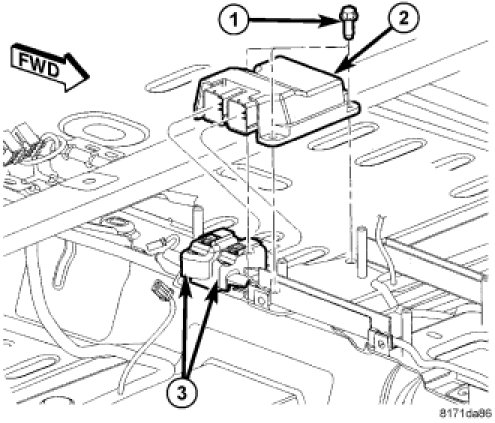 FWD

1

2

3

8171da86