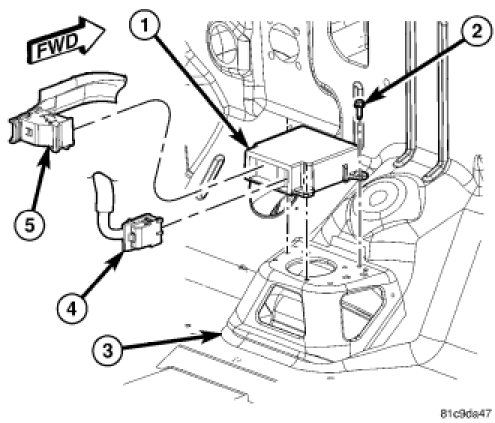 FWD
1
2
5
4
3
81c9da47