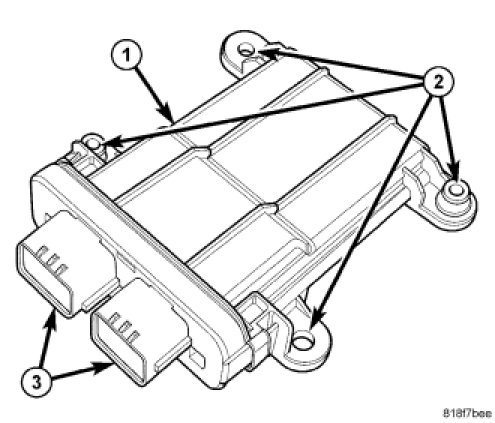 1

2

3

818f7bee