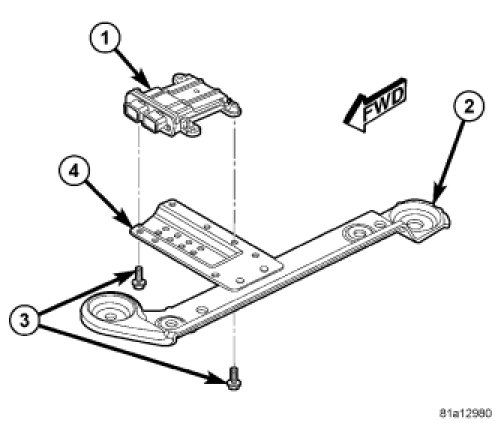 1

FWD

2

4

3

81a12980