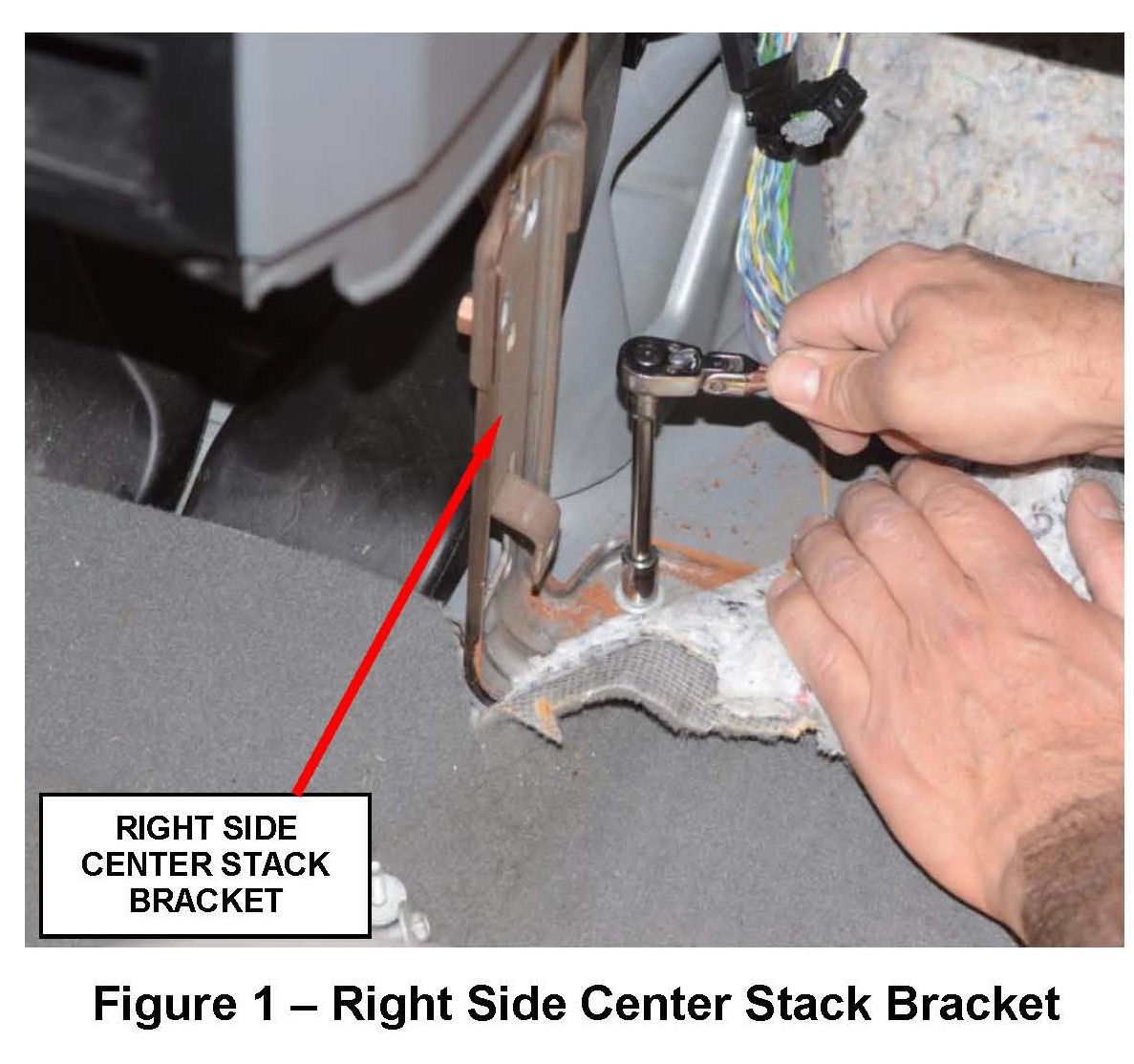 RIGHT SIDE CENTER STACK BRACKET

Figure 1 – Right Side Center Stack Bracket