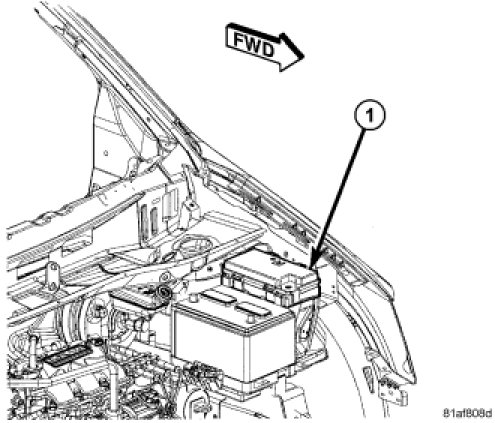 FWD

1

81af808d